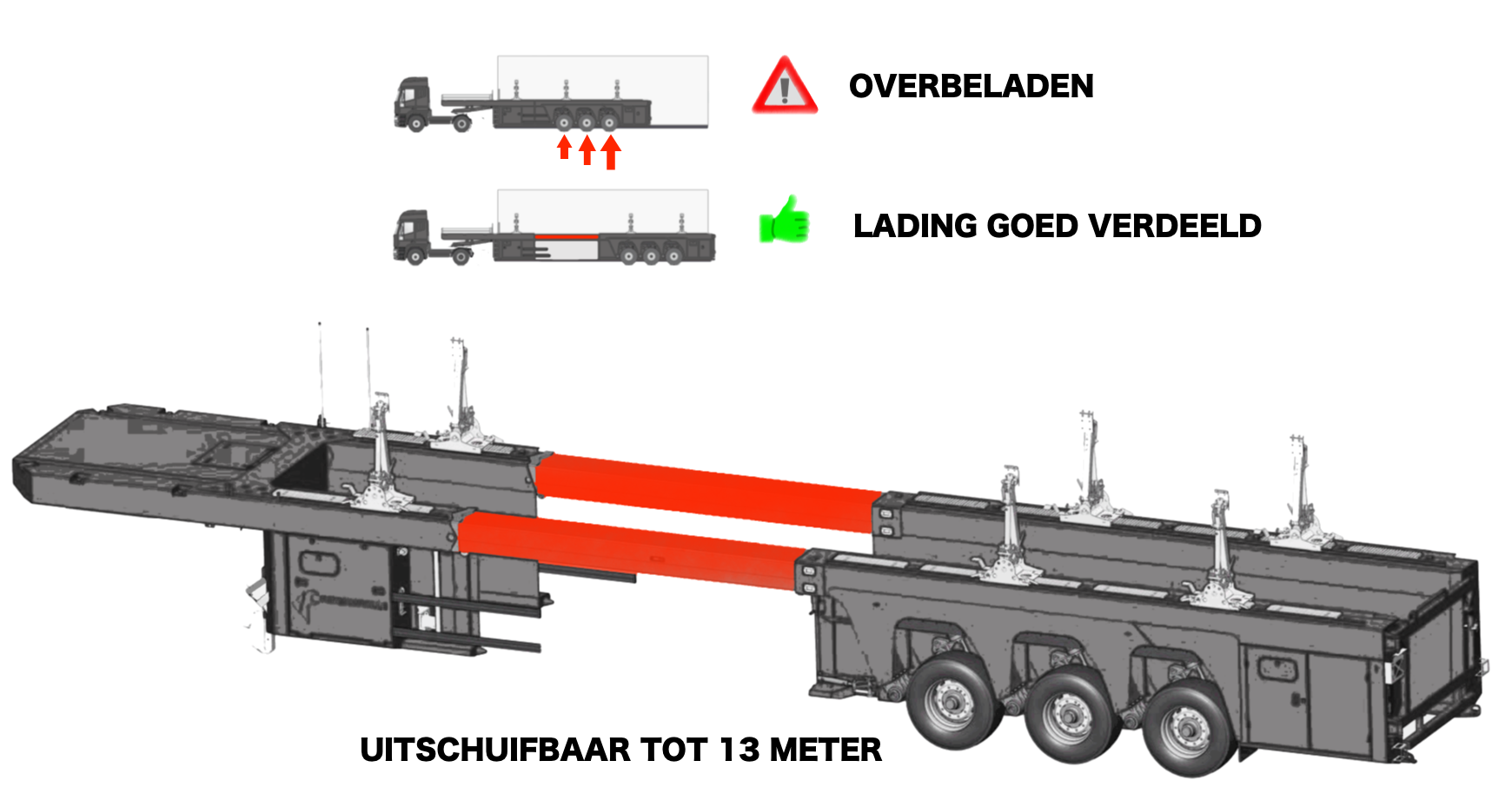 OVERBELADEN

LADING GOED VERDEELD

UITSCHUIFBAAR TOT 13 METER